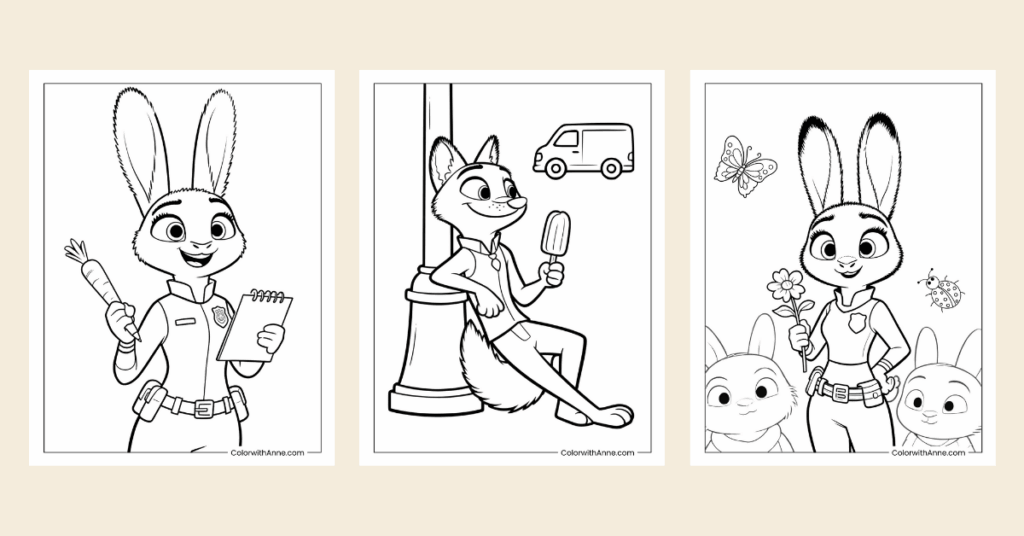 ColorwithAnne.com

ColorwithAnne.com

ColorwithAnne.com