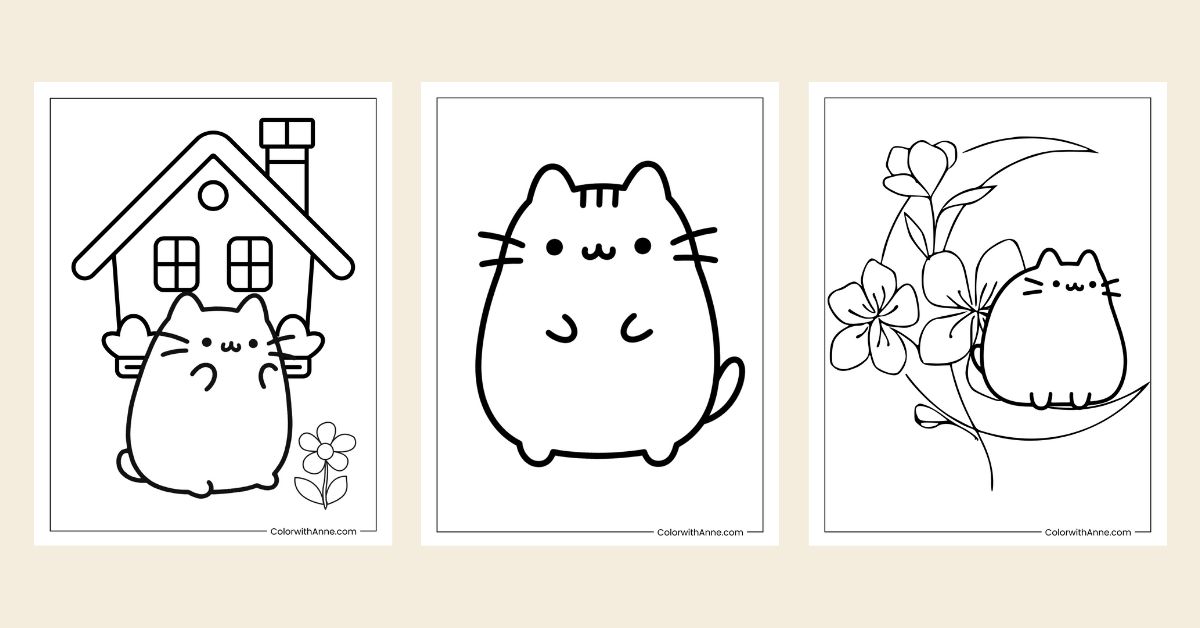 ColorwithAnne.com

ColorwithAnne.com

ColorwithAnne.com