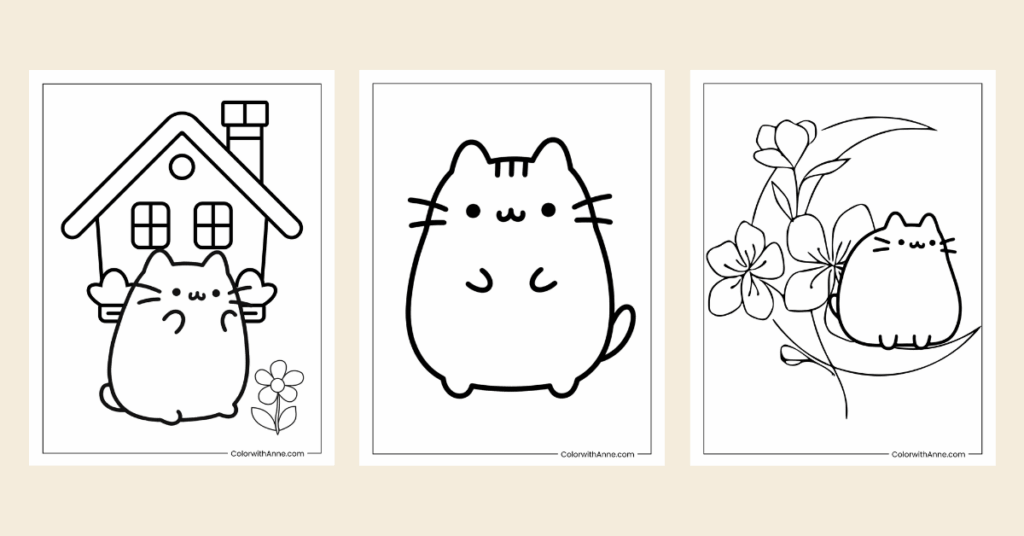 ColorwithAnne.com

ColorwithAnne.com

ColorwithAnne.com