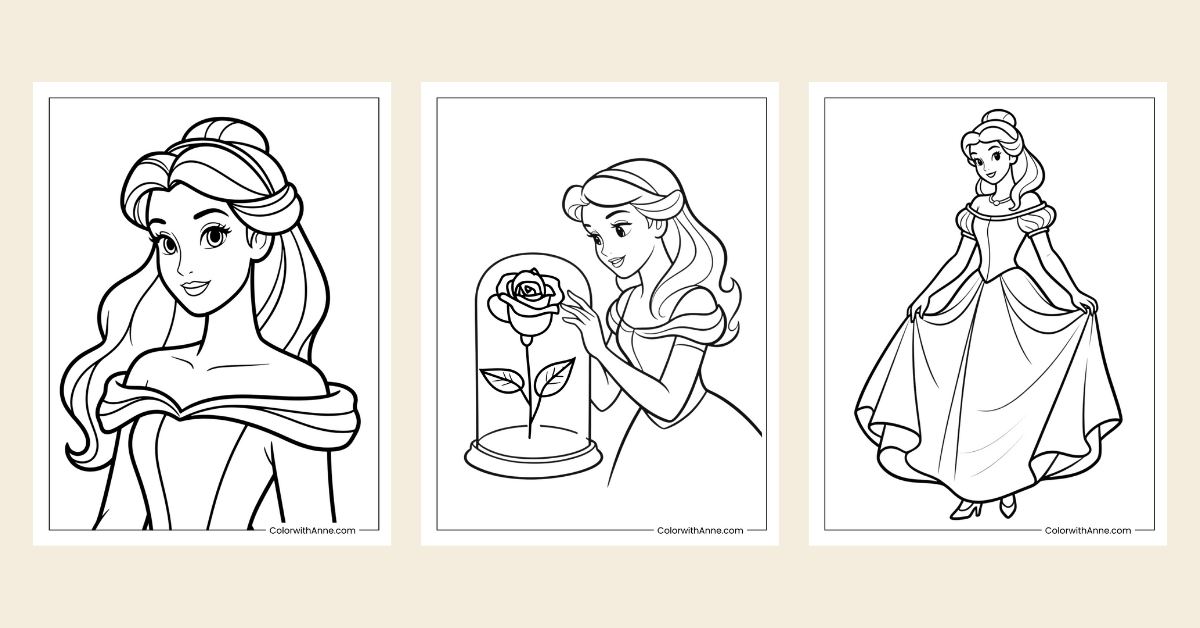 ColorwithAnne.com

ColorwithAnne.com

ColorwithAnne.com