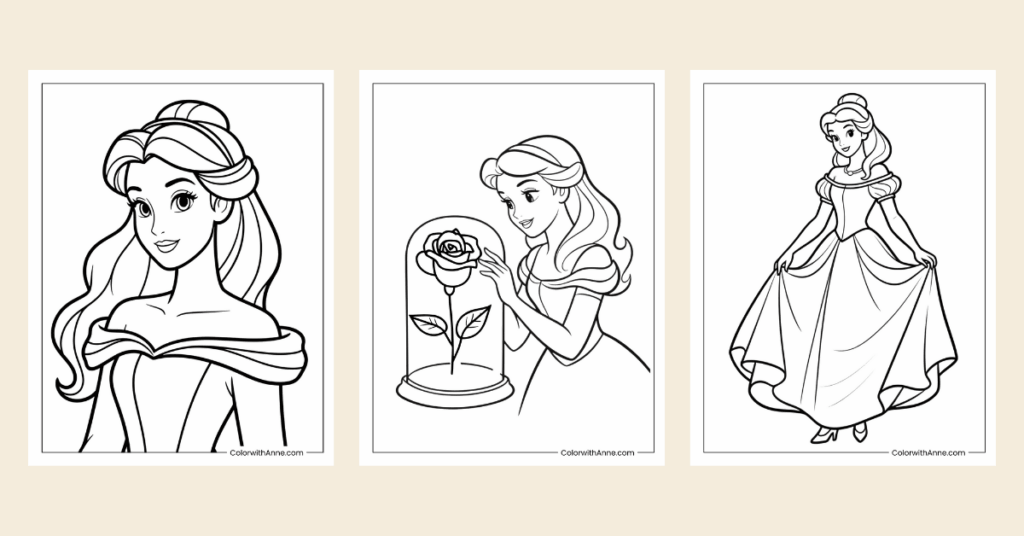 ColorwithAnne.com

ColorwithAnne.com

ColorwithAnne.com