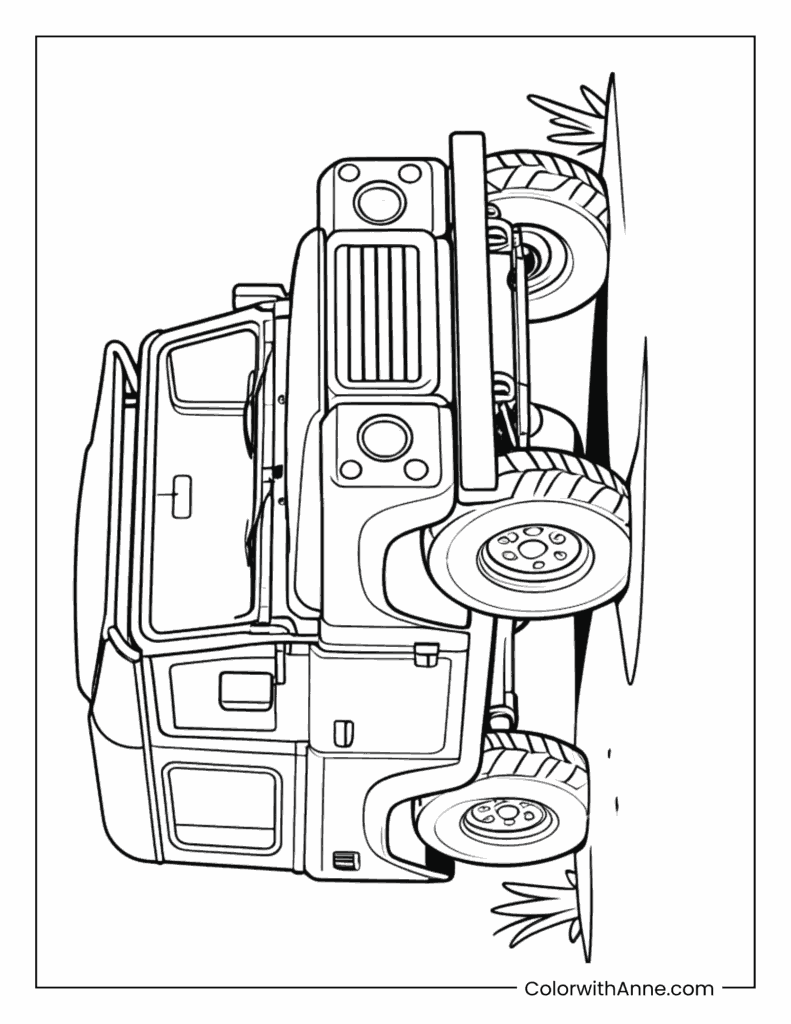 ColorwithAnne.com