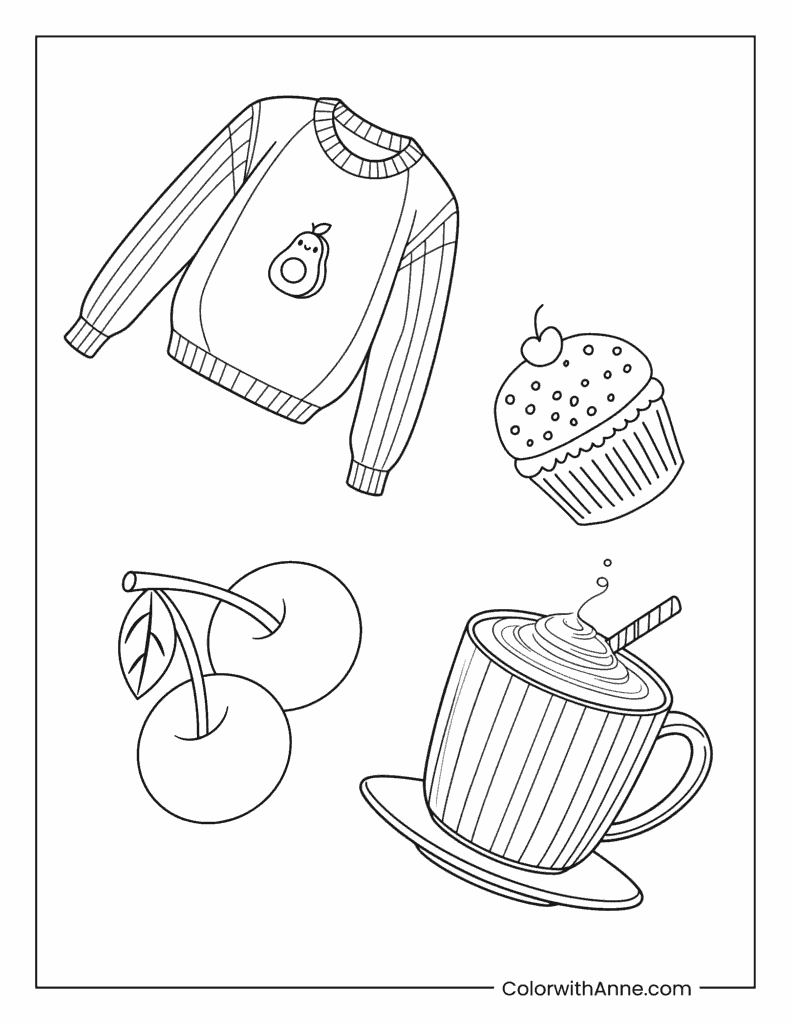 ColorwithAnne.com